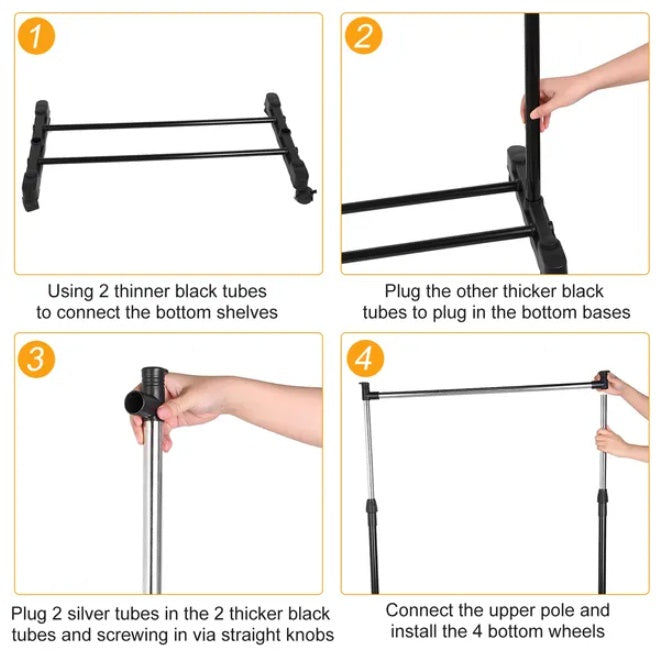 1

Using 2 thinner black tubes to connect the bottom shelves

2

Plug the other thicker black tubes to plug in the bottom bases

3

Plug 2 silver tubes in the 2 thicker black tubes and screwing in via straight knobs

4

Connect the upper pole and install the 4 bottom wheels