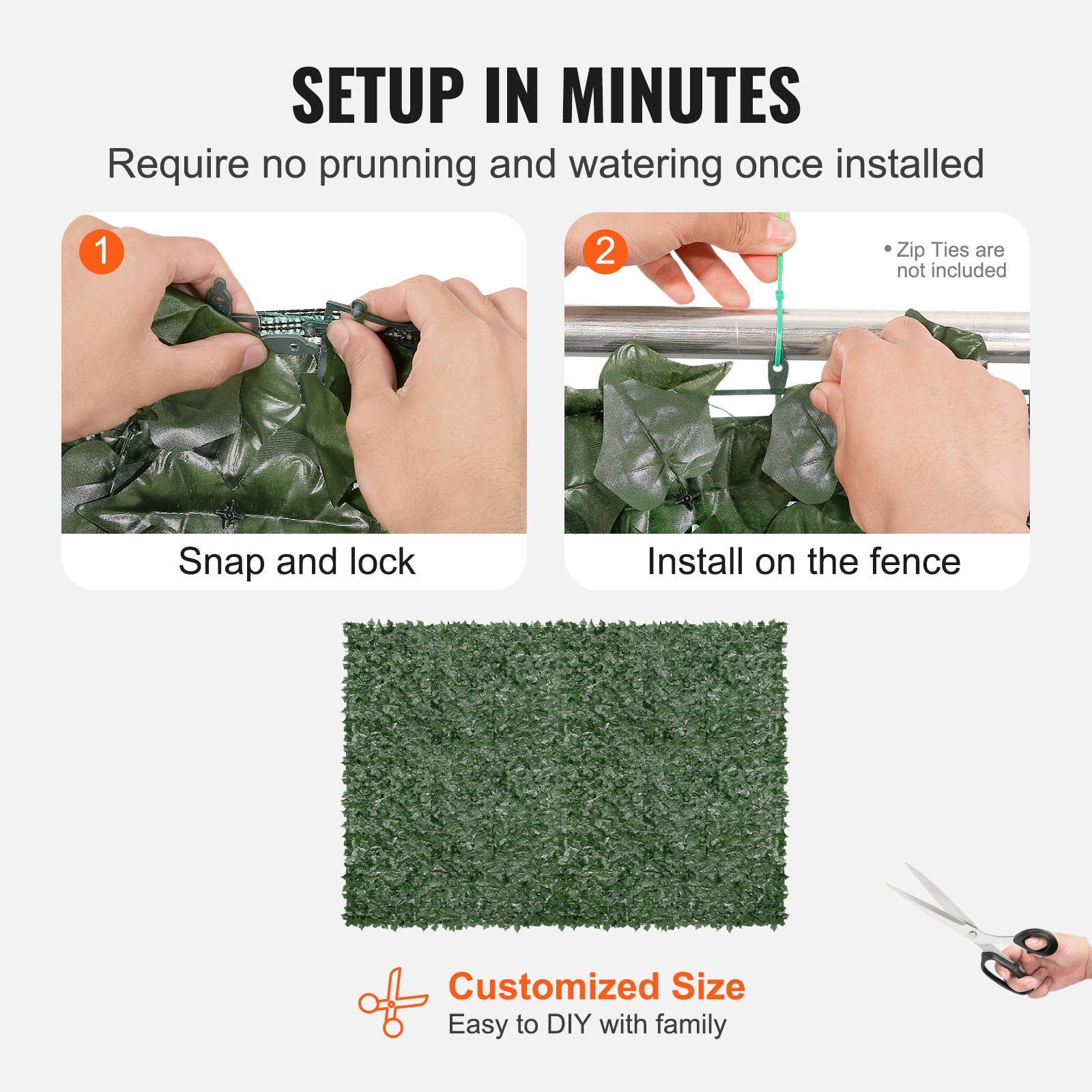 SETUP IN MINUTES

Require no prunning and watering once installed

1

Snap and lock

2

• Zip Ties are not included

Install on the fence

Customized Size

Easy to DIY with family