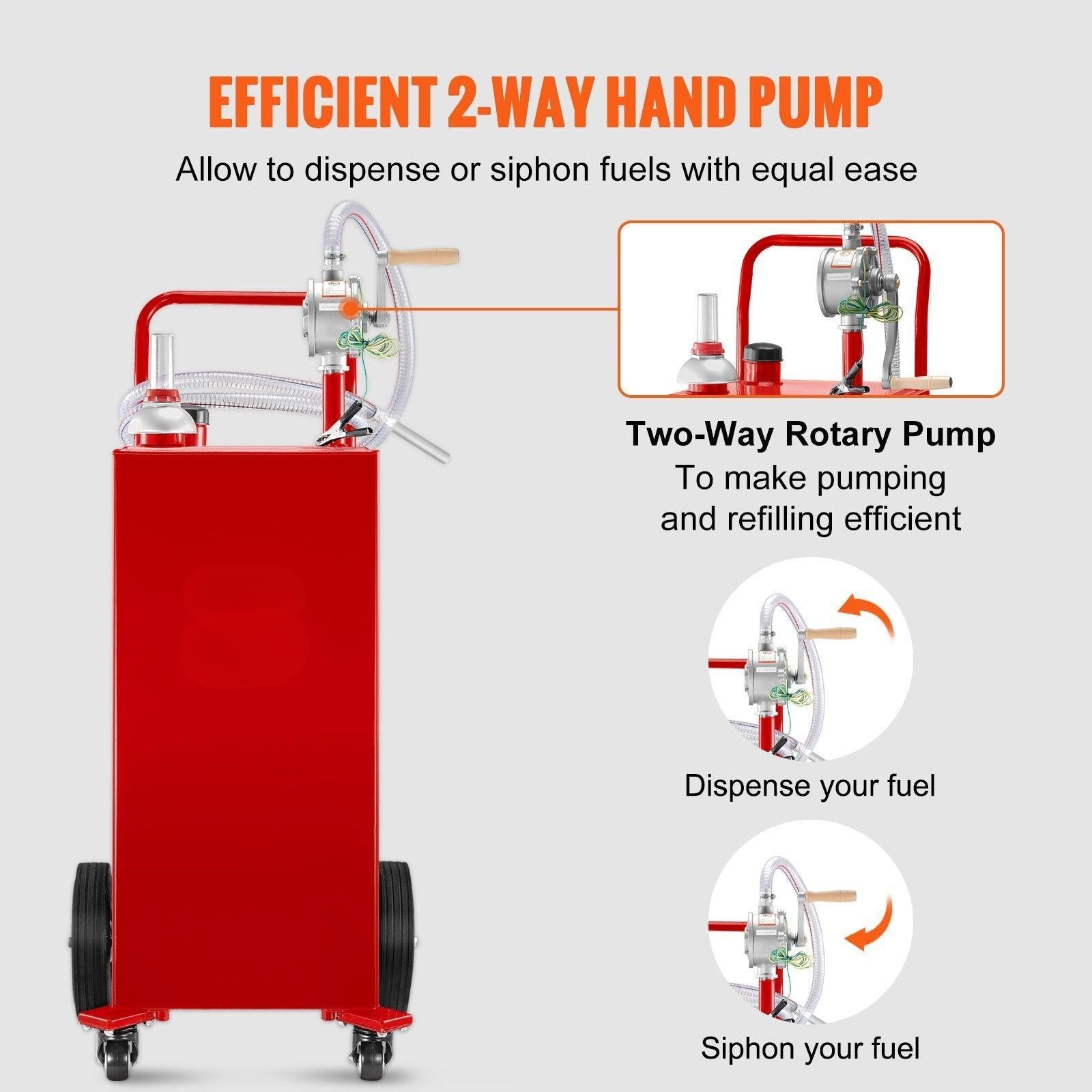 EFFICIENT 2-WAY HAND PUMP

Allow to dispense or siphon fuels with equal ease

Two-Way Rotary Pump
To make pumping and refilling efficient

Dispense your fuel

Siphon your fuel