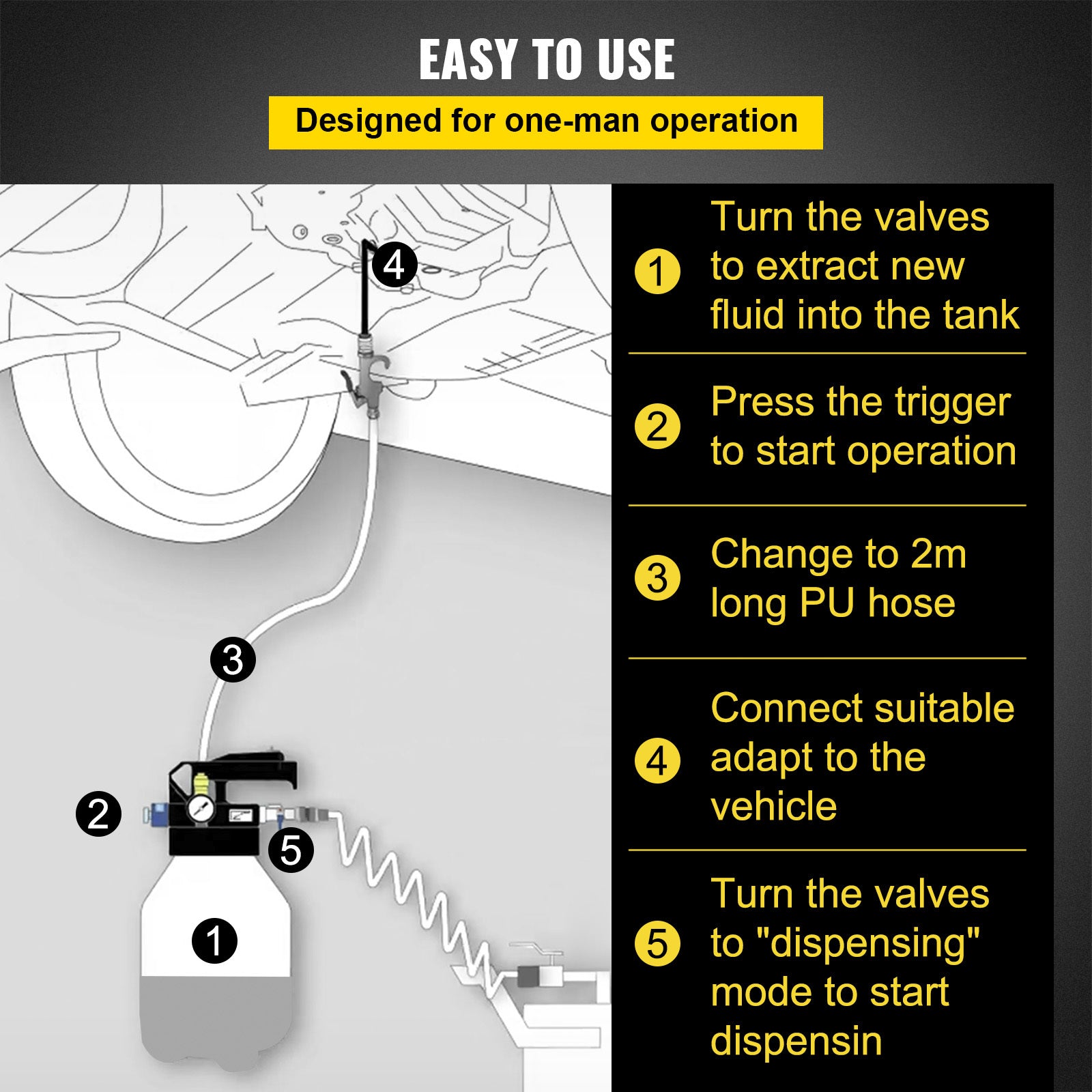 EASY TO USE

Designed for one-man operation

4

3

2

5

1

1 Turn the valves to extract new fluid into the tank

2 Press the trigger to start operation

3 Change to 2m long PU hose

4 Connect suitable adapt to the vehicle

5 Turn the valves to "dispensing" mode to start dispensin