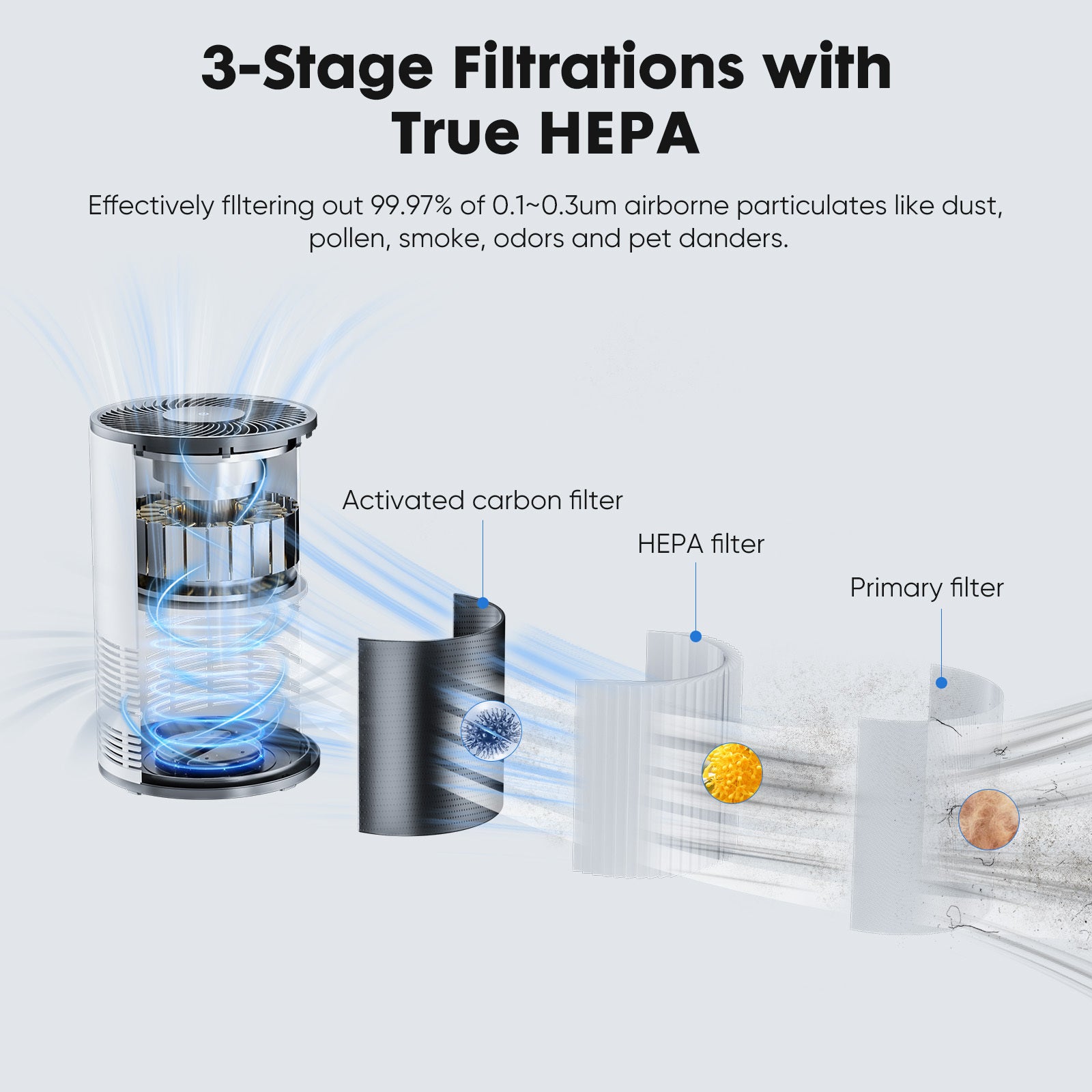 3-Stage Filtrations with True HEPA

Effectively filtering out 99.97% of 0.1~0.3um airborne particulates like dust, pollen, smoke, odors and pet danders.

Activated carbon filter

HEPA filter

Primary filter