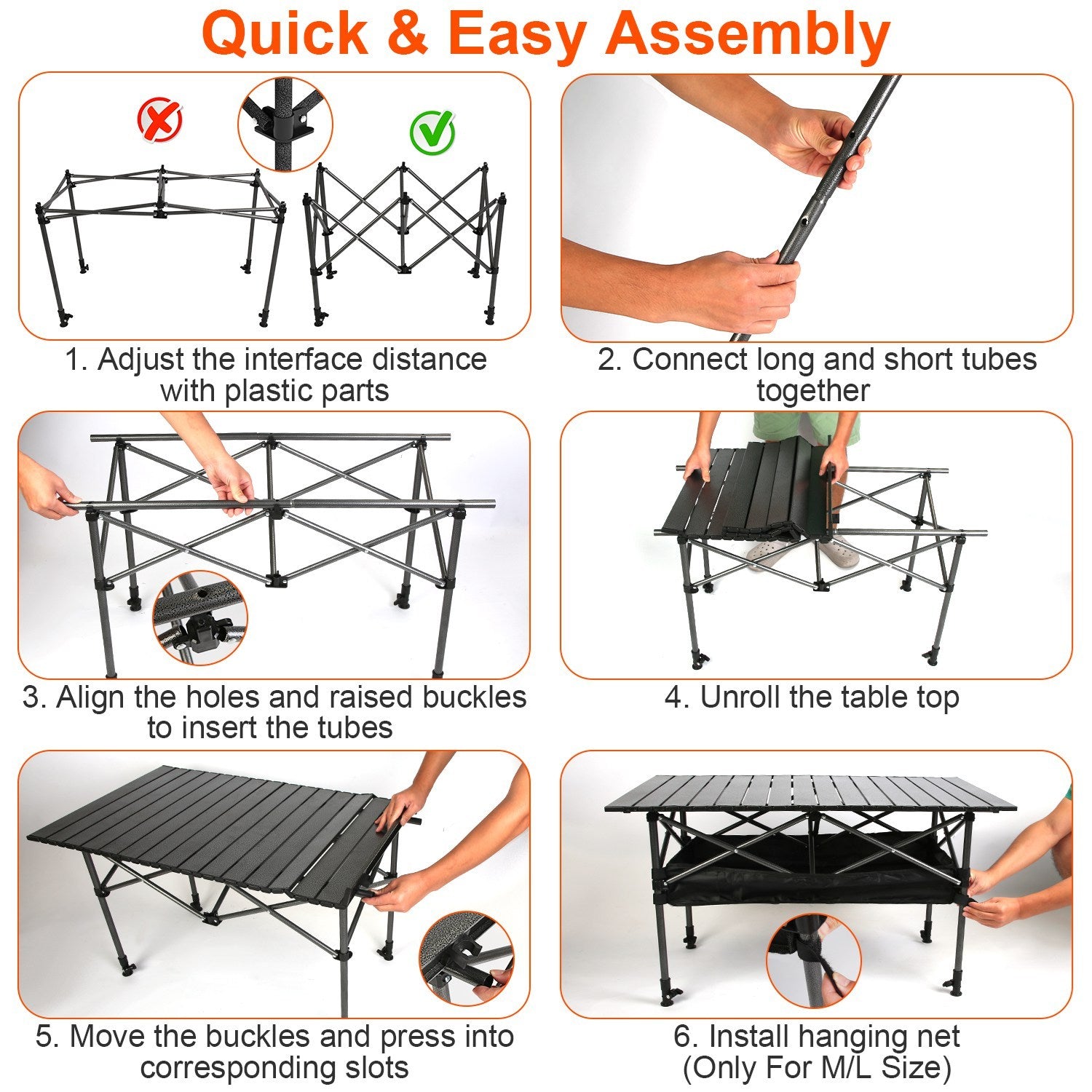 Quick & Easy Assembly

1. Adjust the interface distance with plastic parts

2. Connect long and short tubes together

3. Align the holes and raised buckles to insert the tubes

4. Unroll the table top

5. Move the buckles and press into corresponding slots

6. Install hanging net (Only For M/L Size)