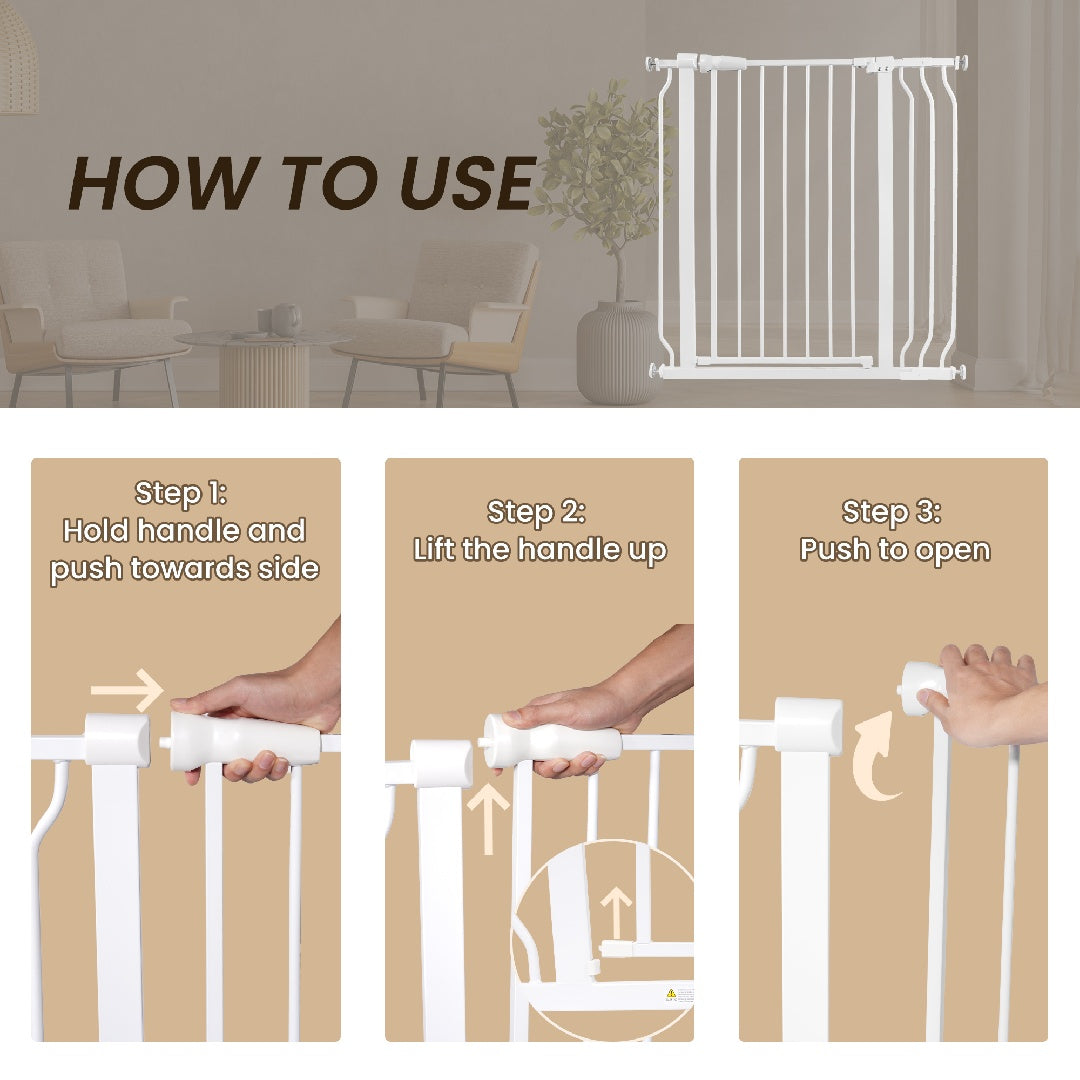 HOW TO USE

Step 1:
Hold handle and push towards side

Step 2:
Lift the handle up

Step 3:
Push to open