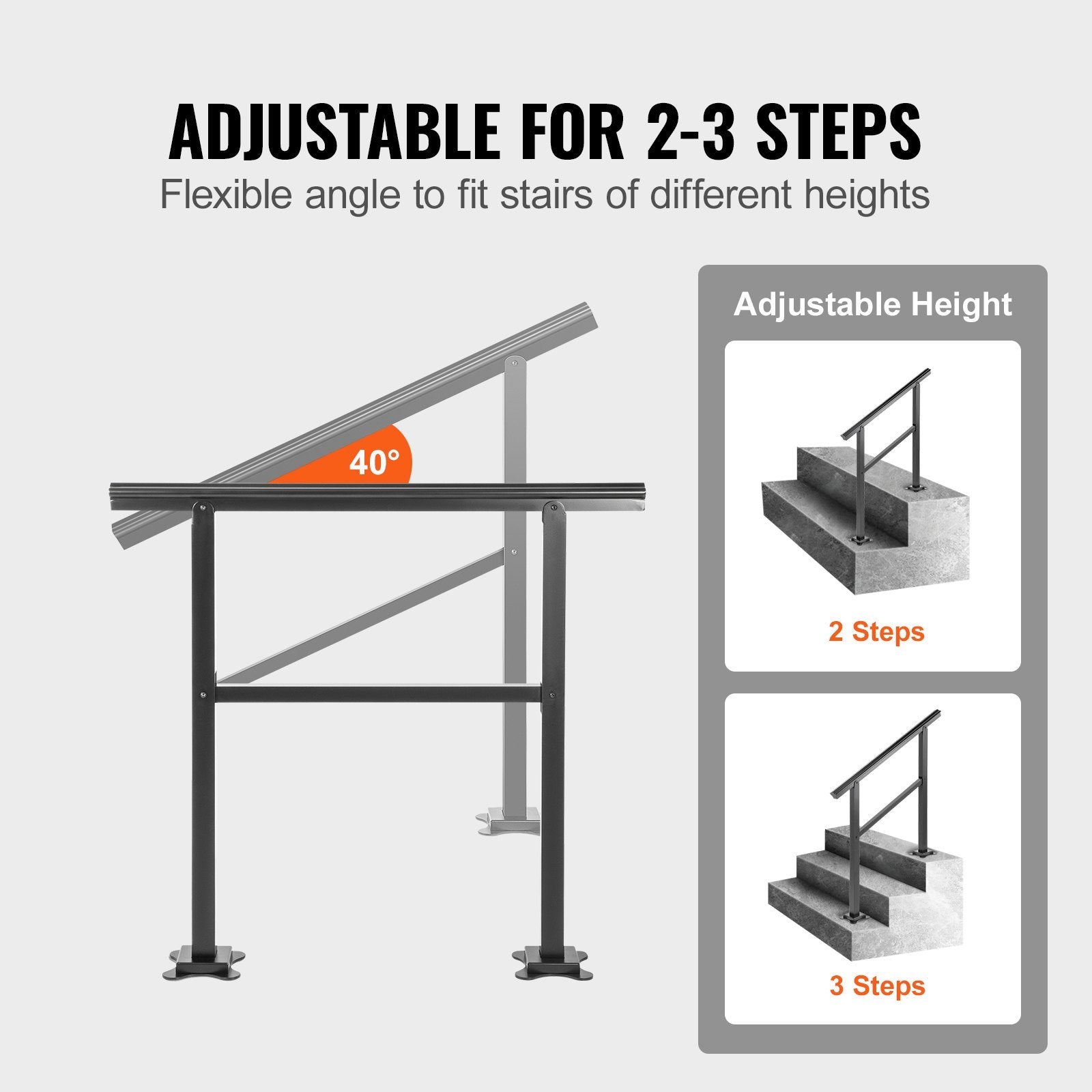 ADJUSTABLE FOR 2-3 STEPS
Flexible angle to fit stairs of different heights

40°

Adjustable Height

2 Steps

3 Steps