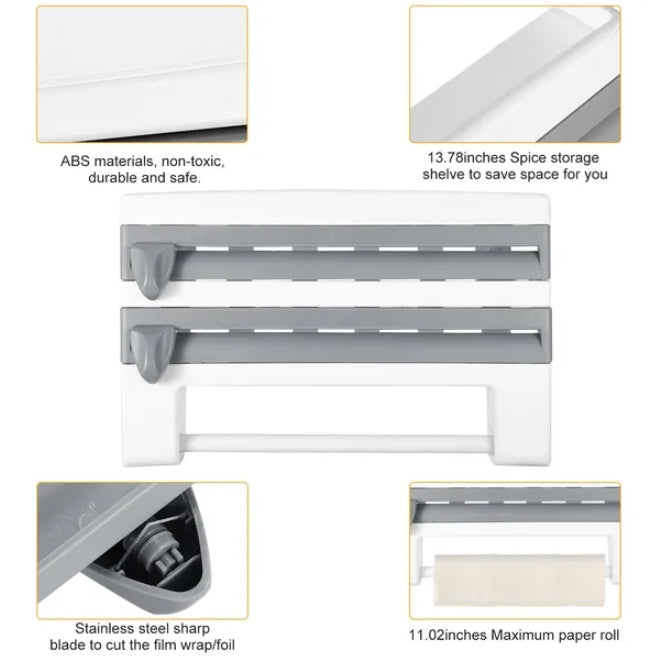 ABS materials, non-toxic, durable and safe.

13.78inches Spice storage shelve to save space for you

Stainless steel sharp blade to cut the film wrap/foil

11.02inches Maximum paper roll