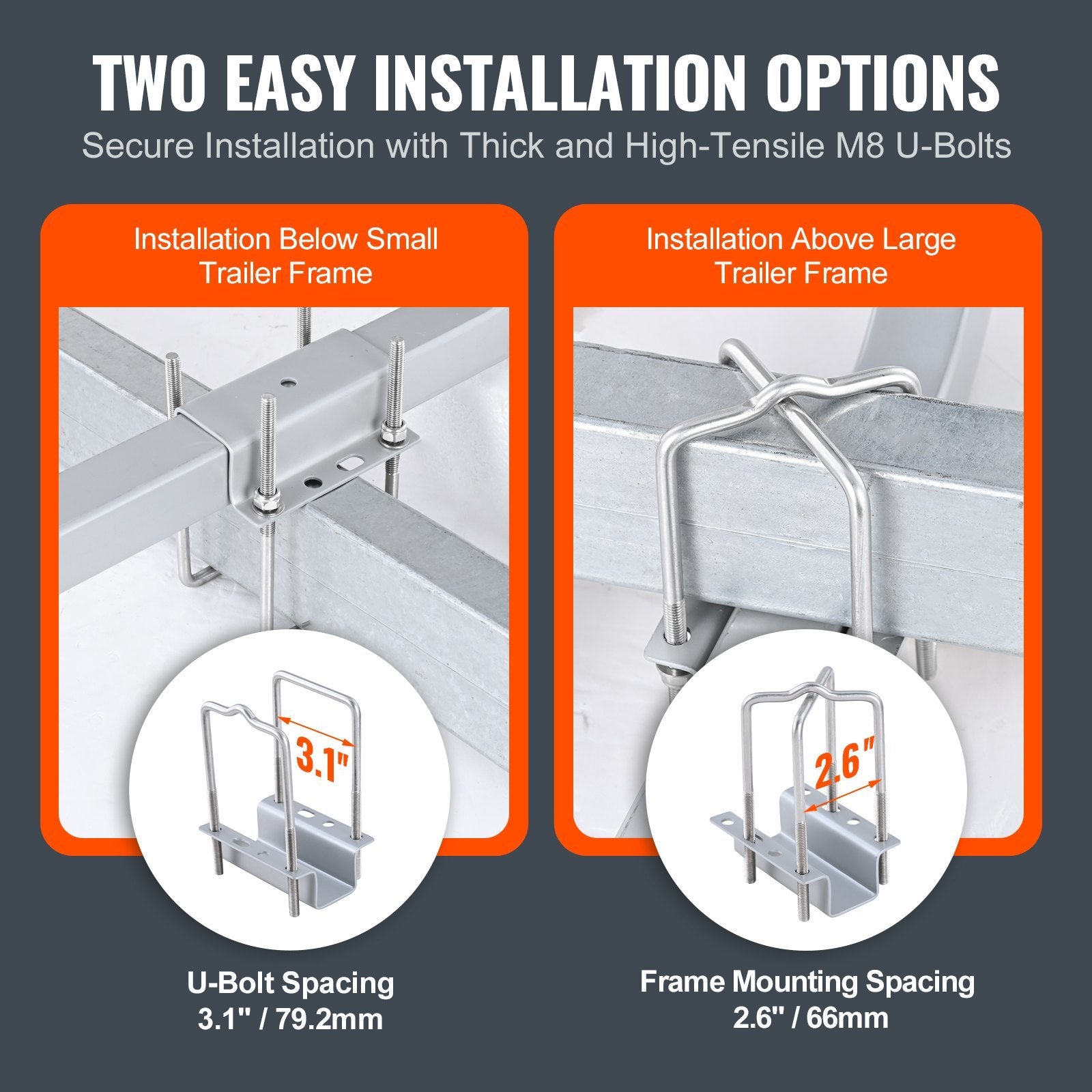 TWO EASY INSTALLATION OPTIONS

Secure Installation with Thick and High-Tensile M8 U-Bolts

Installation Below Small Trailer Frame

3.1"

U-Bolt Spacing
3.1" / 79.2mm

Installation Above Large Trailer Frame

2.6"

Frame Mounting Spacing
2.6" / 66mm