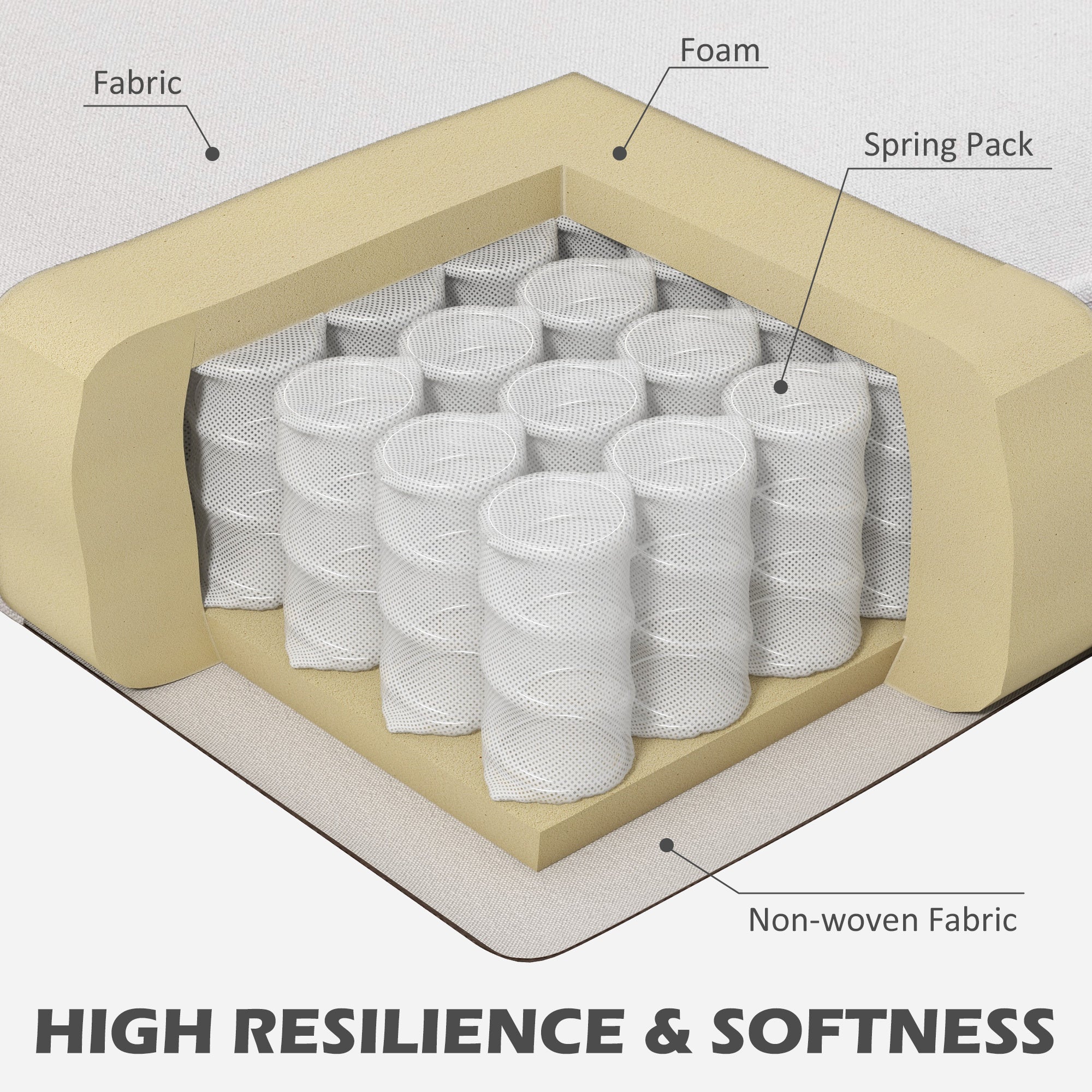 Fabric

Foam

Spring Pack

Non-woven Fabric

HIGH RESILIENCE & SOFTNESS