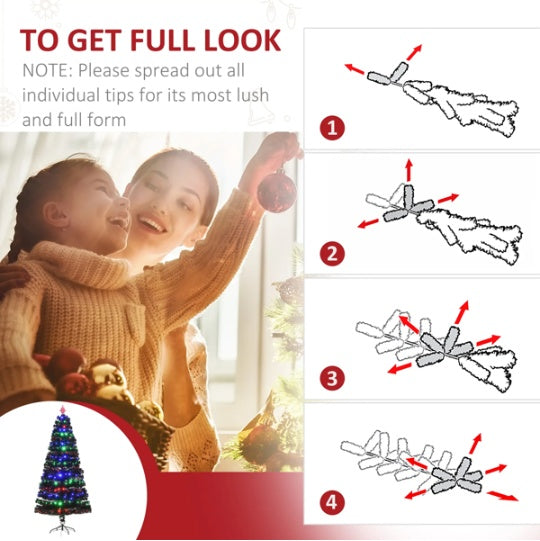 TO GET FULL LOOK

NOTE: Please spread out all individual tips for its most lush and full form

1

2

3

4