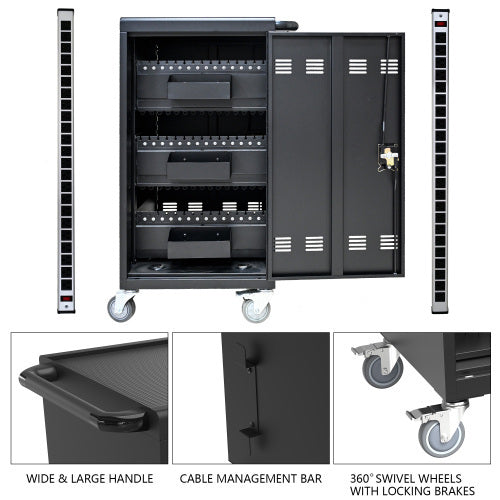 WIDE & LARGE HANDLE

CABLE MANAGEMENT BAR

360° SWIVEL WHEELS WITH LOCKING BRAKES