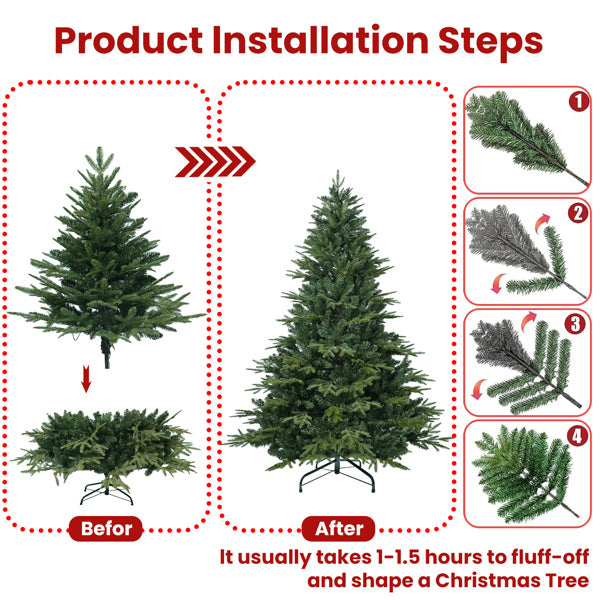 Product Installation Steps

1

2

3

4

Befor

After

It usually takes 1-1.5 hours to fluff-off and shape a Christmas Tree