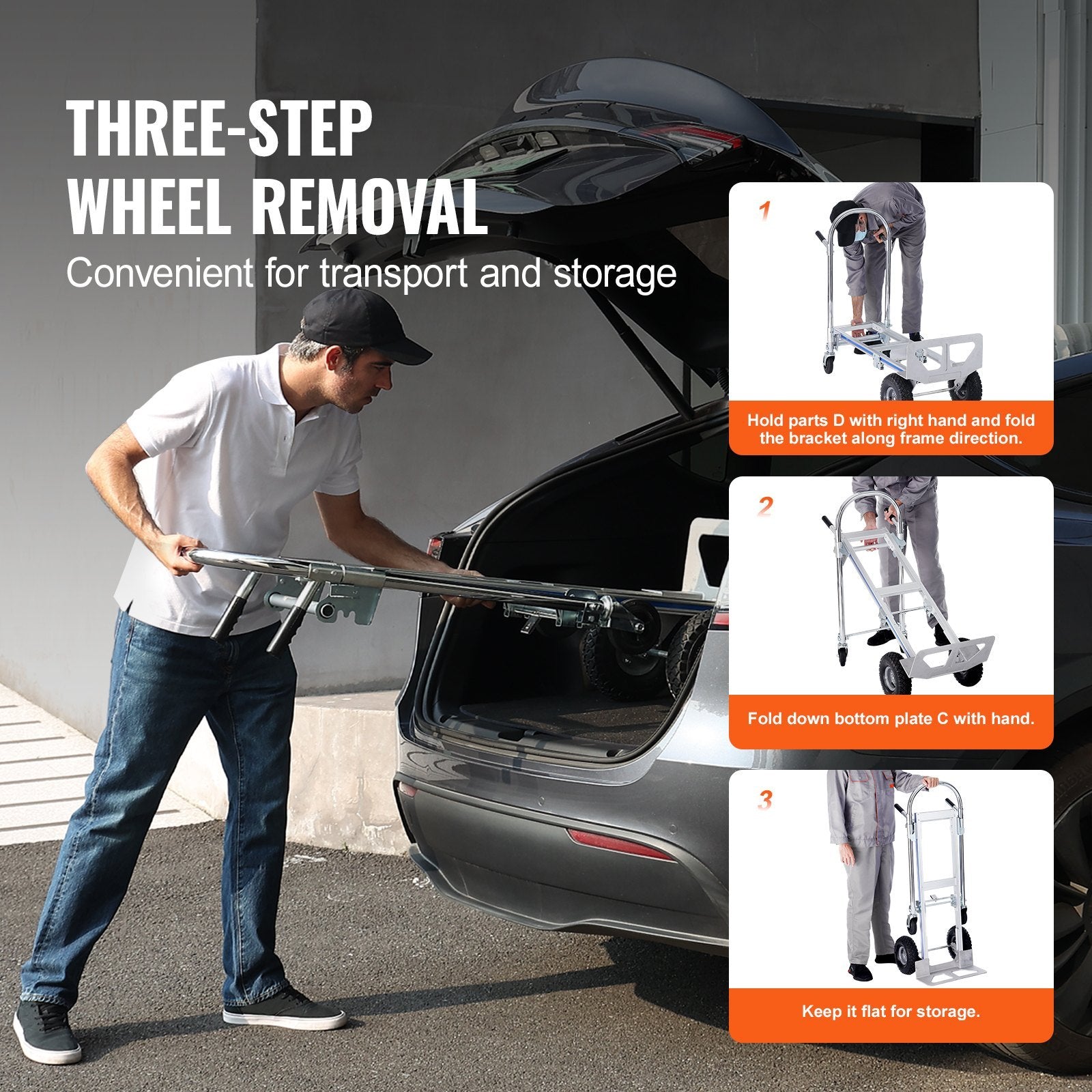 THREE-STEP
WHEEL REMOVAL
Convenient for transport and storage

1
Hold parts D with right hand and fold the bracket along frame direction.

2
Fold down bottom plate C with hand.

3
Keep it flat for storage.