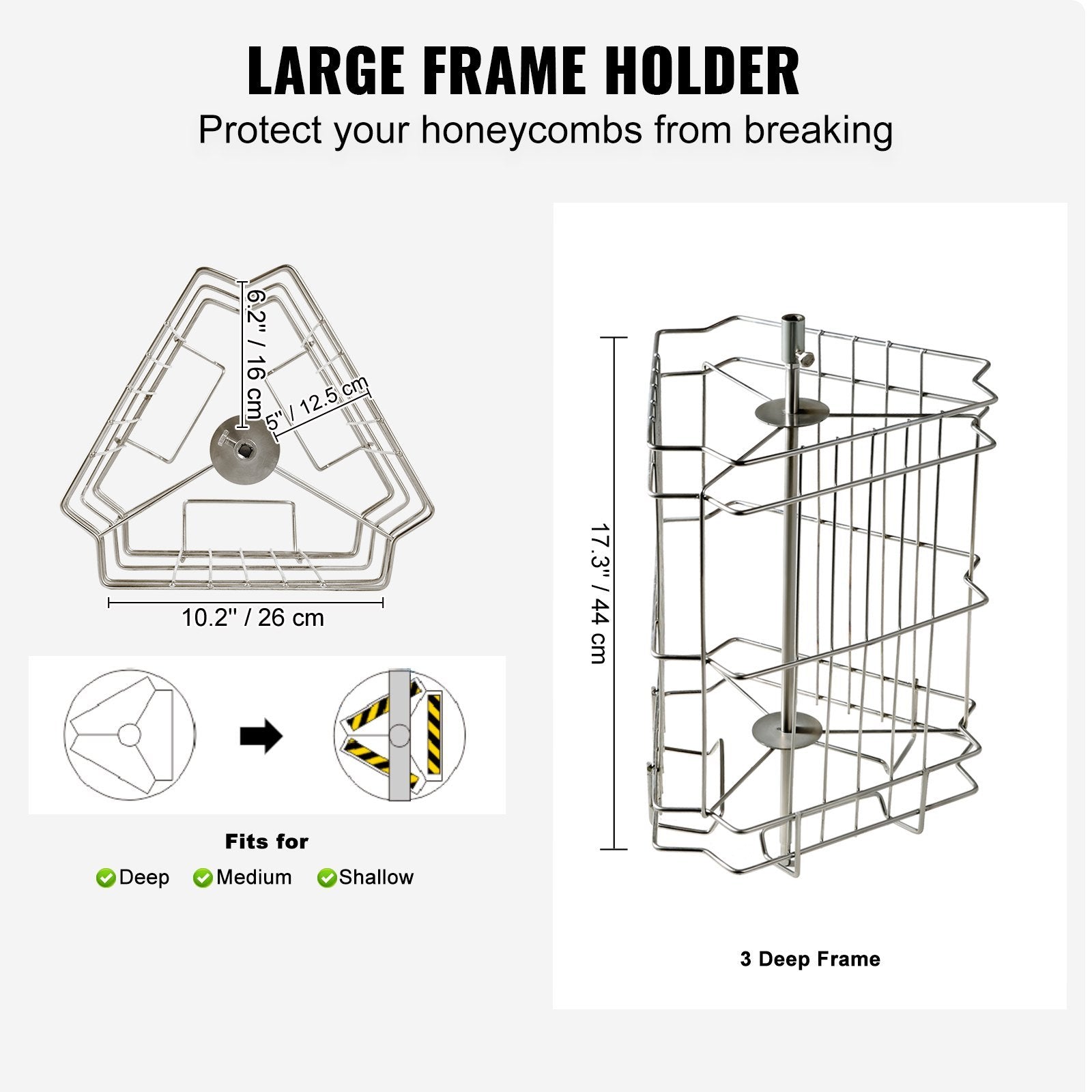 LARGE FRAME HOLDER

Protect your honeycombs from breaking

6.2" / 16 cm

5" / 12.5 cm

10.2" / 26 cm

Fits for

Deep Medium Shallow

17.3" / 44 cm

3 Deep Frame