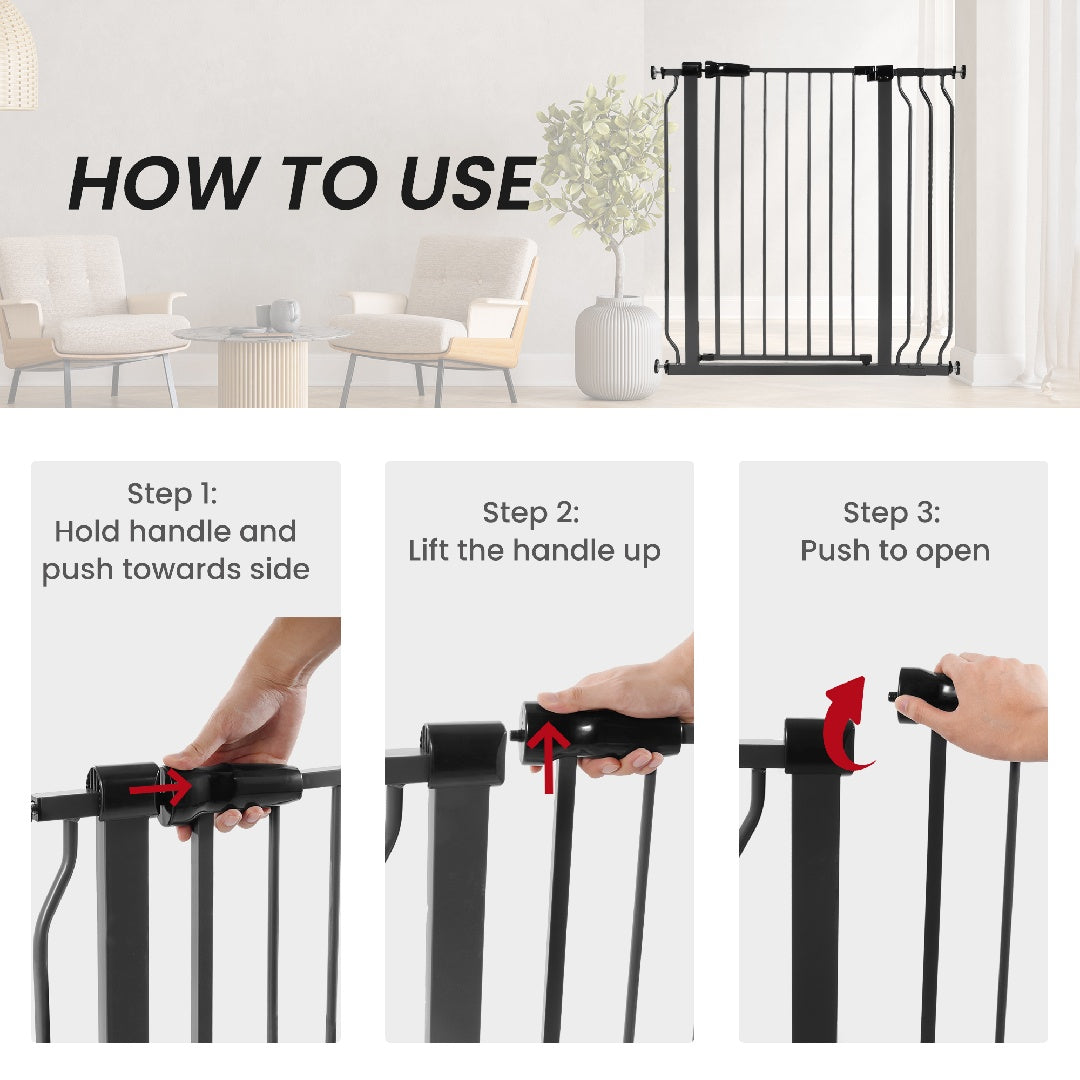 HOW TO USE

Step 1:
Hold handle and push towards side

Step 2:
Lift the handle up

Step 3:
Push to open