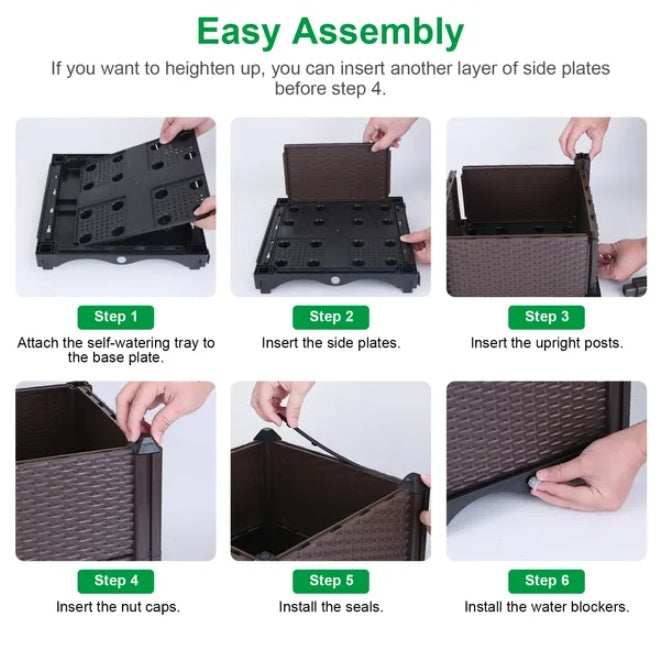 Easy Assembly

If you want to heighten up, you can insert another layer of side plates before step 4.

Step 1

Attach the self-watering tray to the base plate.

Step 2

Insert the side plates.

Step 3

Insert the upright posts.

Step 4

Insert the nut caps.

Step 5

Install the seals.

Step 6

Install the water blockers.