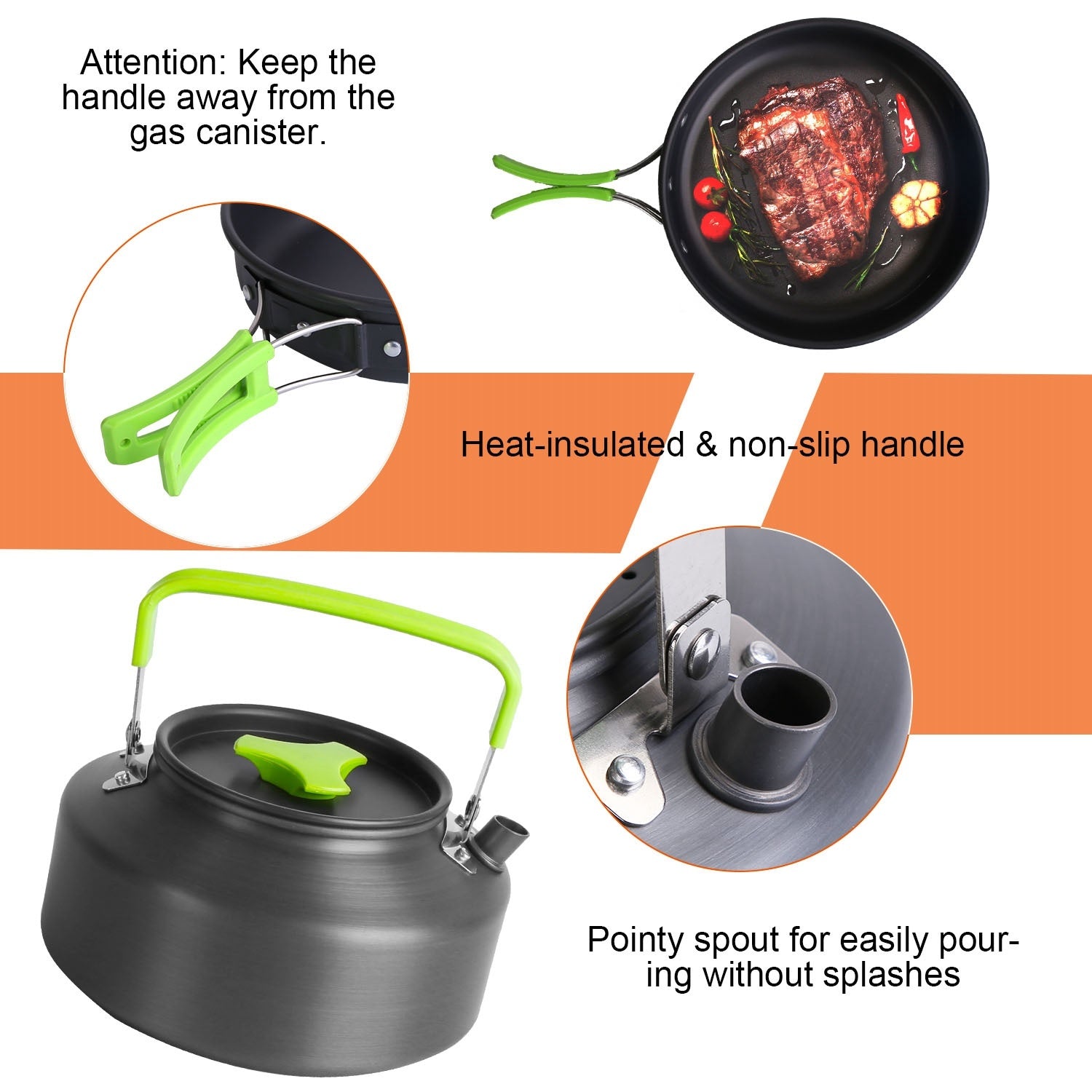 Attention: Keep the handle away from the gas canister.

Heat-insulated & non-slip handle

Pointy spout for easily pouring without splashes