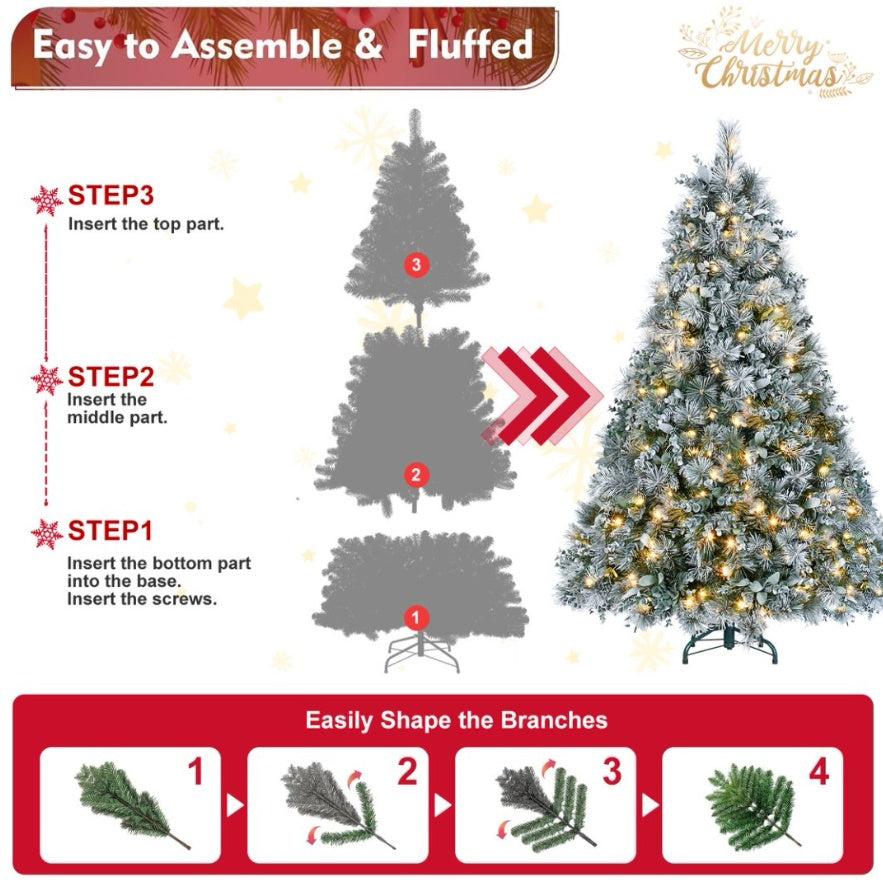 Easy to Assemble & Fluffed

Merry Christmas

STEP3
Insert the top part.

STEP2
Insert the middle part.

STEP1
Insert the bottom part into the base. Insert the screws.

3

2

1

Easily Shape the Branches

1

2

3

4