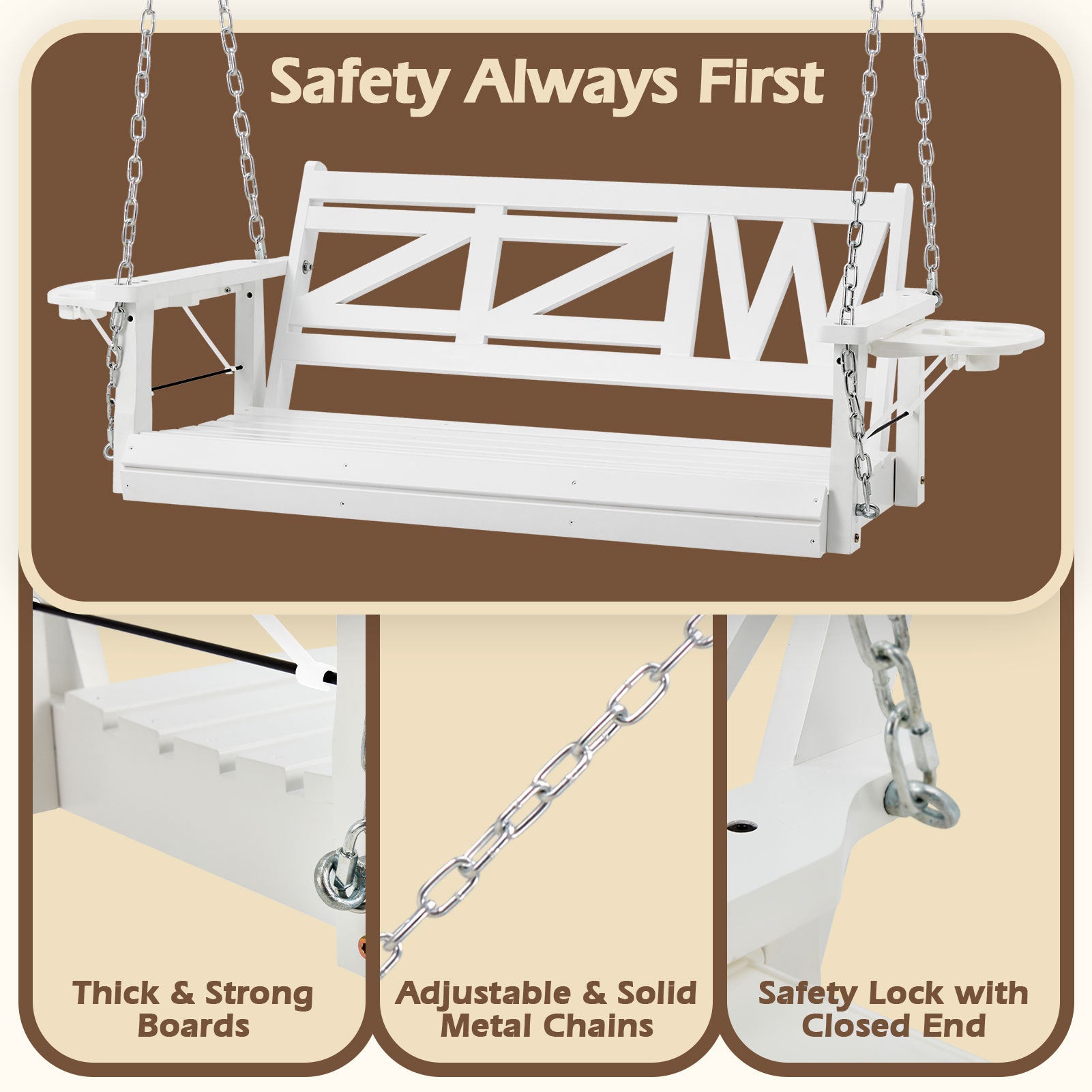 Safety Always First

Thick & Strong Boards

Adjustable & Solid Metal Chains

Safety Lock with Closed End