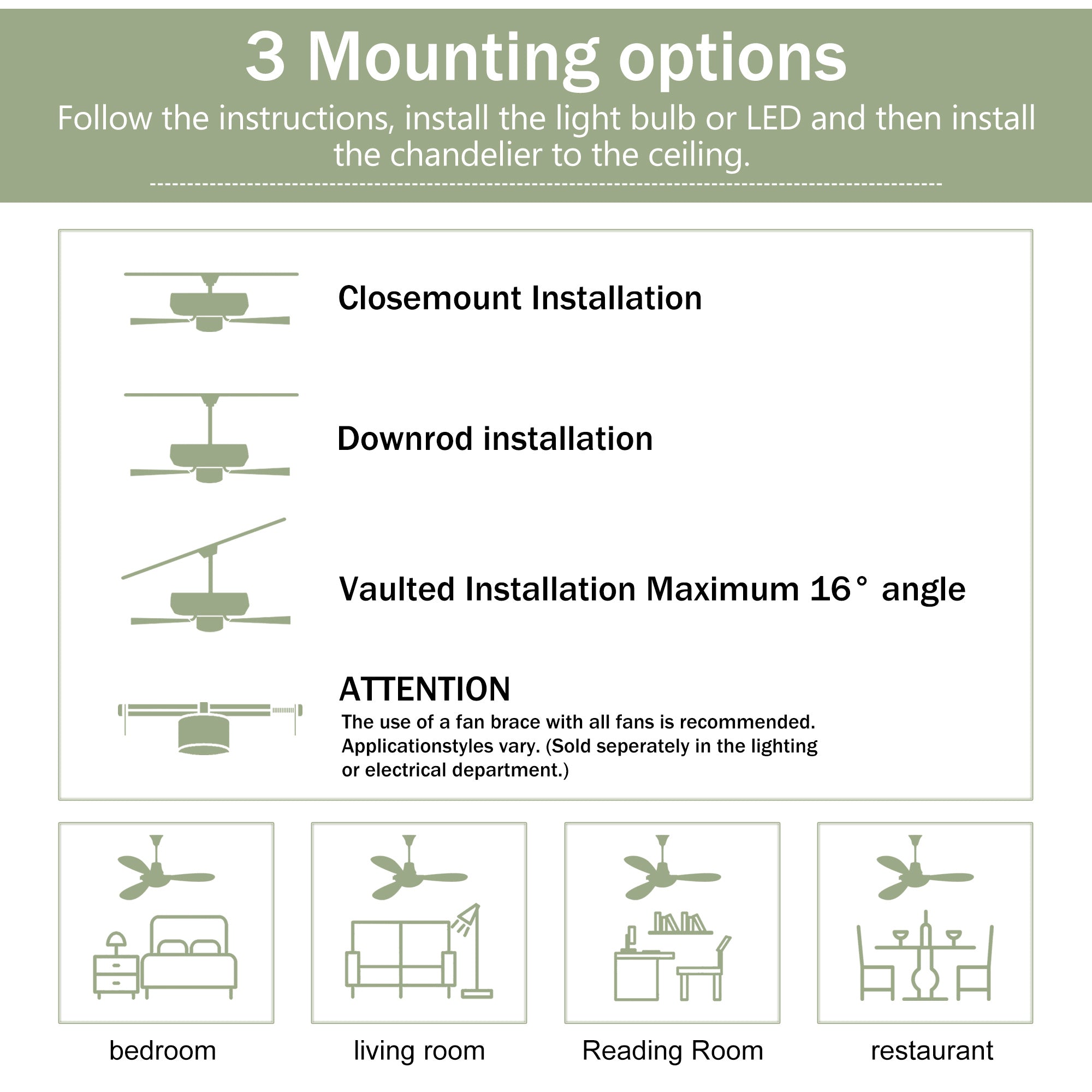 3 Mounting options

Follow the instructions, install the light bulb or LED and then install the chandelier to the ceiling.

Closemount Installation

Downrod installation

Vaulted Installation Maximum 16° angle

ATTENTION
The use of a fan brace with all fans is recommended. Applicationstyles vary. (Sold seperately in the lighting or electrical department.)

bedroom

living room

Reading Room

restaurant