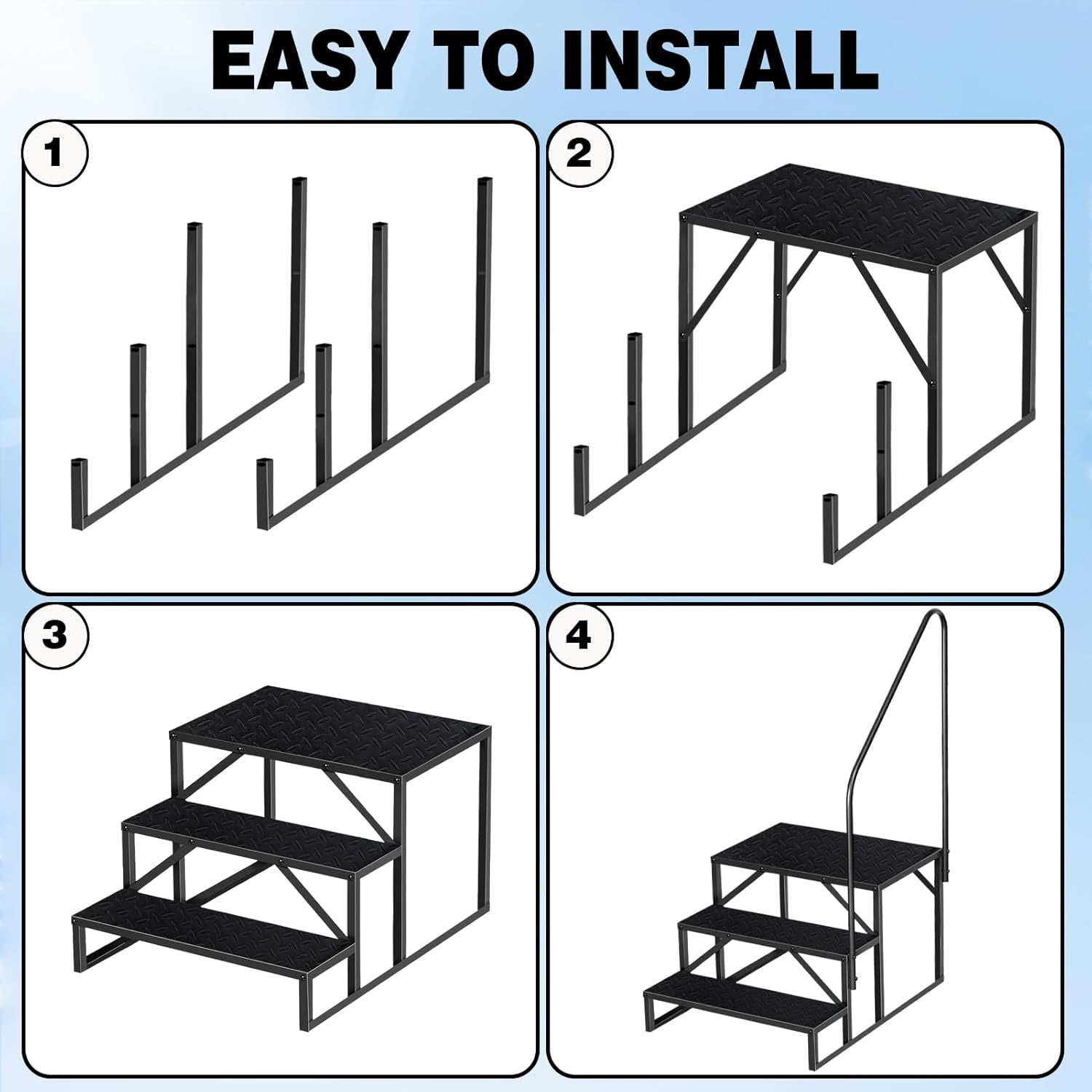 EASY TO INSTALL

1

2

3

4