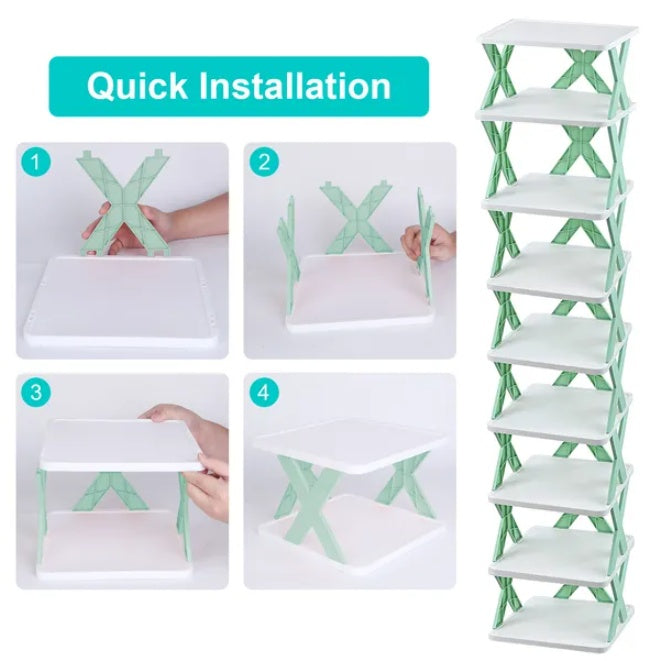 Quick Installation

1

2

3

4