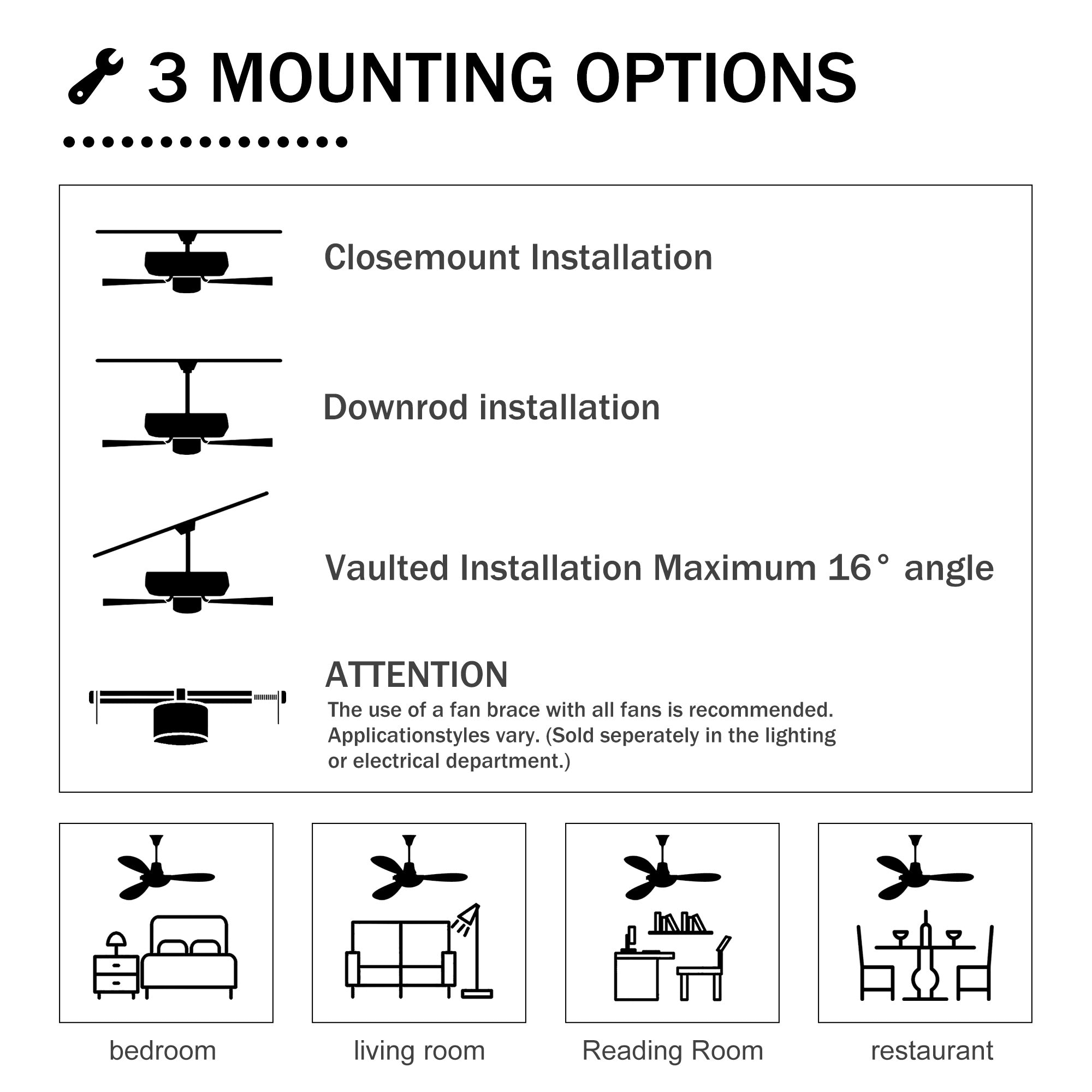 3 MOUNTING OPTIONS

Closemount Installation

Downrod installation

Vaulted Installation Maximum 16° angle

ATTENTION
The use of a fan brace with all fans is recommended. Applicationstyles vary. (Sold seperately in the lighting or electrical department.)

bedroom

living room

Reading Room

restaurant