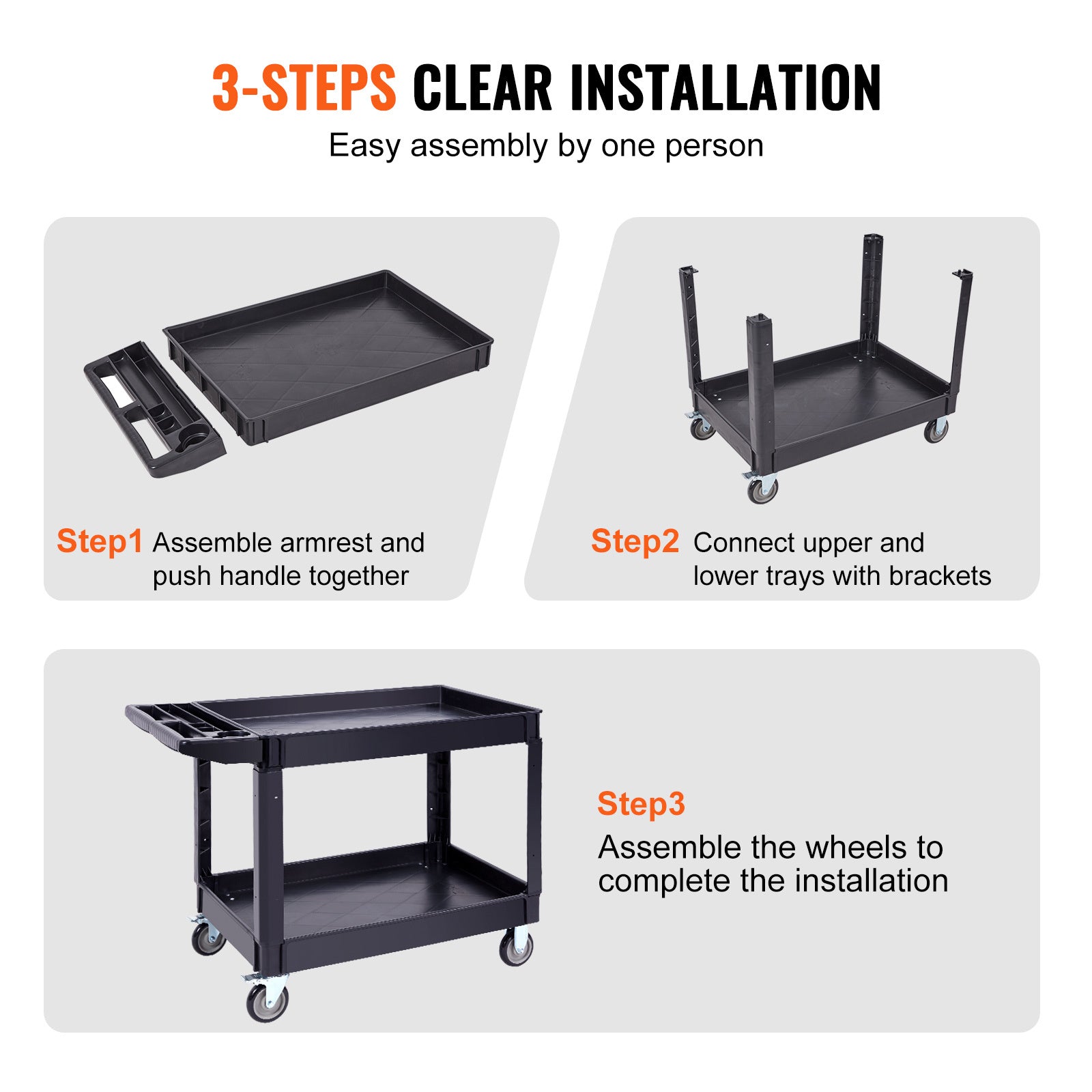 3-STEPS CLEAR INSTALLATION

Easy assembly by one person

Step1 Assemble armrest and push handle together

Step2 Connect upper and lower trays with brackets

Step3

Assemble the wheels to complete the installation